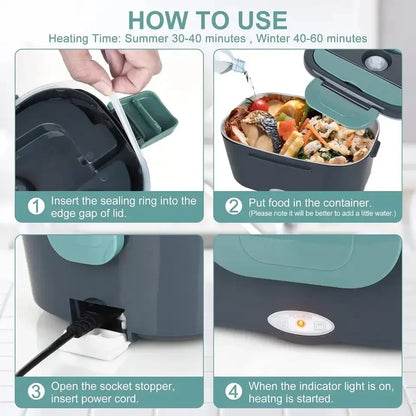 HOW TO USE
Heating Time: Summer 30-40 minutes , Winter 40-60 minutes

1 Insert the sealing ring into the edge gap of lid.

2 Put food in the container. (Please note it will be better to add a little water.)

3 Open the socket stopper, insert power cord.

4 When the indicator light is on, heatng is started.